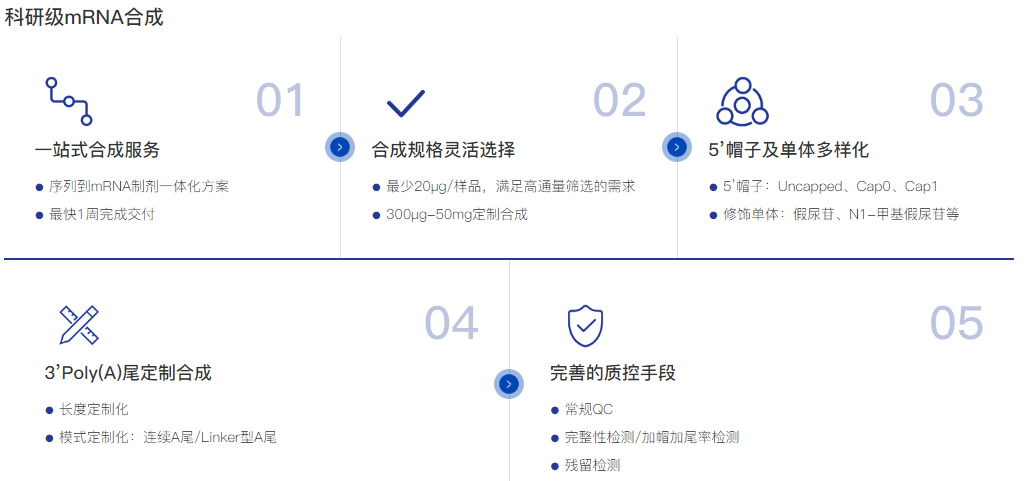 科研级mRNA合成

01

一站式合成服务

• 序列到mRNA制剂一体化方案
• 最快1周完成交付

02

合成规格灵活选择

• 最少20μg/样品，满足高通量筛选的需求
• 300μg-50mg定制合成

03

5'帽子及单体多样化

• 5'帽子：Uncapped、Cap0、Cap1
• 修饰单体：假尿苷、N1-甲基假尿苷等

04

3'Poly(A)尾定制合成

• 长度定制化
• 模式定制化：连续A尾/Linker型A尾

05

完善的质控手段

• 常规QC
• 完整性检测/加帽加尾率检测
• 残留检测