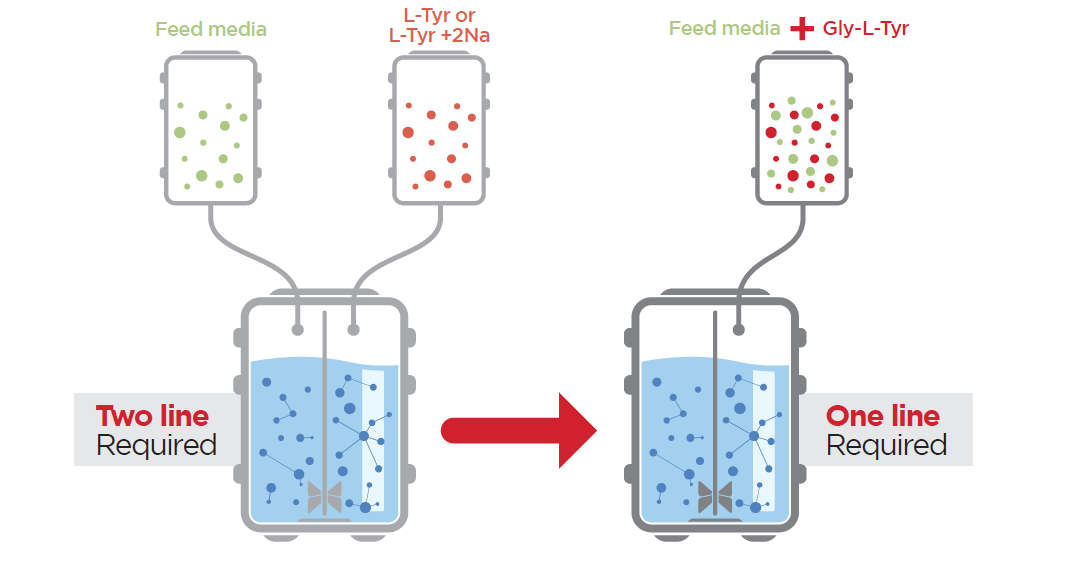 Feed media

L-Tyr or
L-Tyr +2Na

Feed media + Gly-L-Tyr

Two line
Required

One line
Required